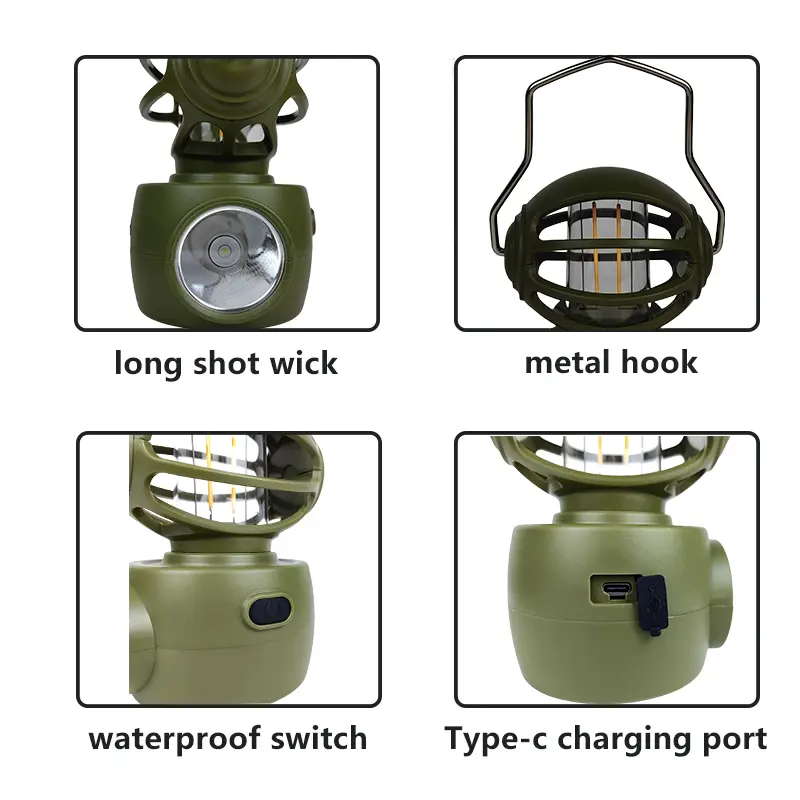 long shot wick

metal hook

waterproof switch

Type-c charging port