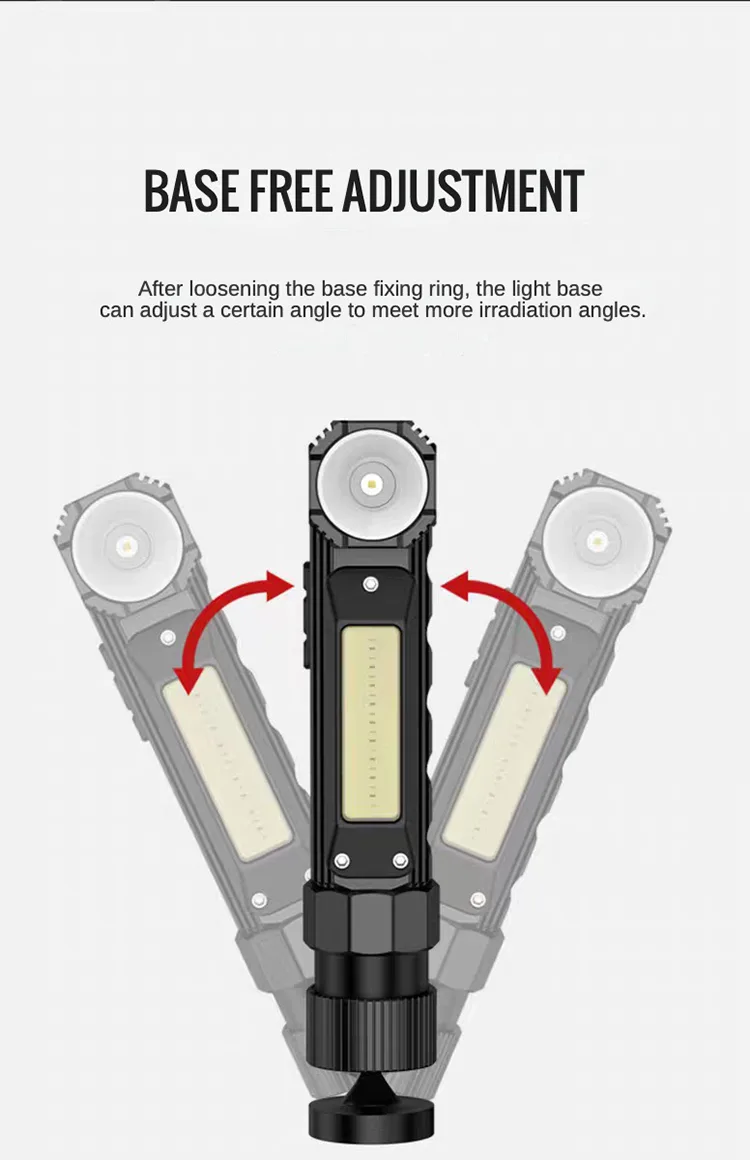 BASE FREE ADJUSTMENT

After loosening the base fixing ring, the light base can adjust a certain angle to meet more irradiation angles.