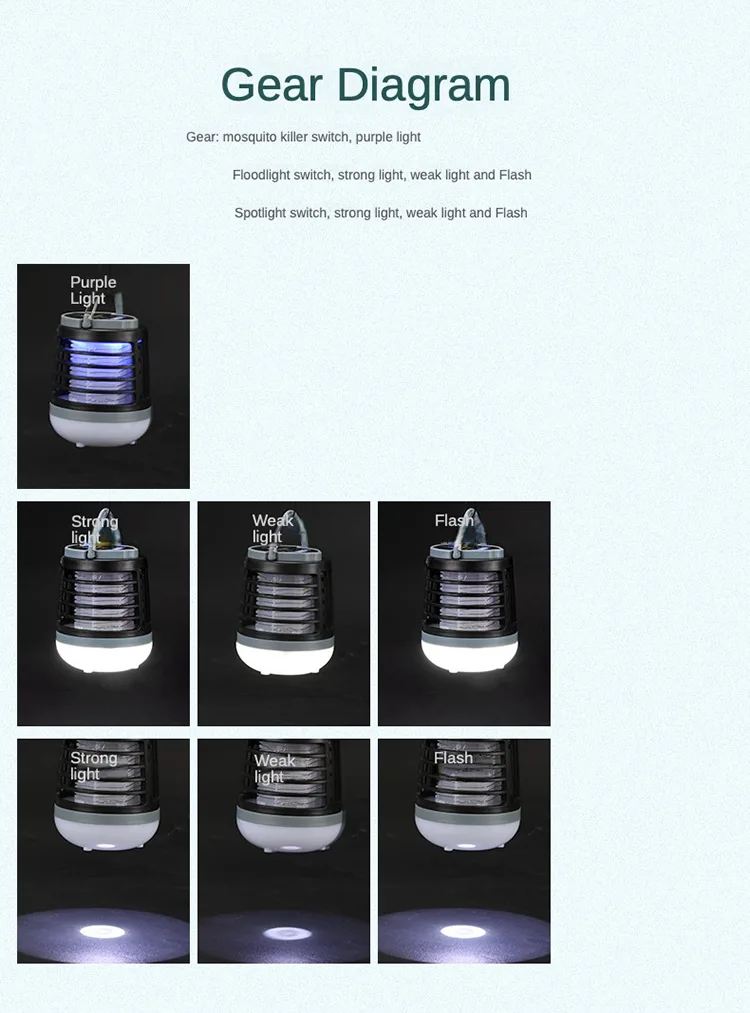 Gear Diagram

Gear: mosquito killer switch, purple light

Floodlight switch, strong light, weak light and Flash

Spotlight switch, strong light, weak light and Flash

Purple Light

Strong light

Weak light

Flash

Strong light

Weak light

Flash