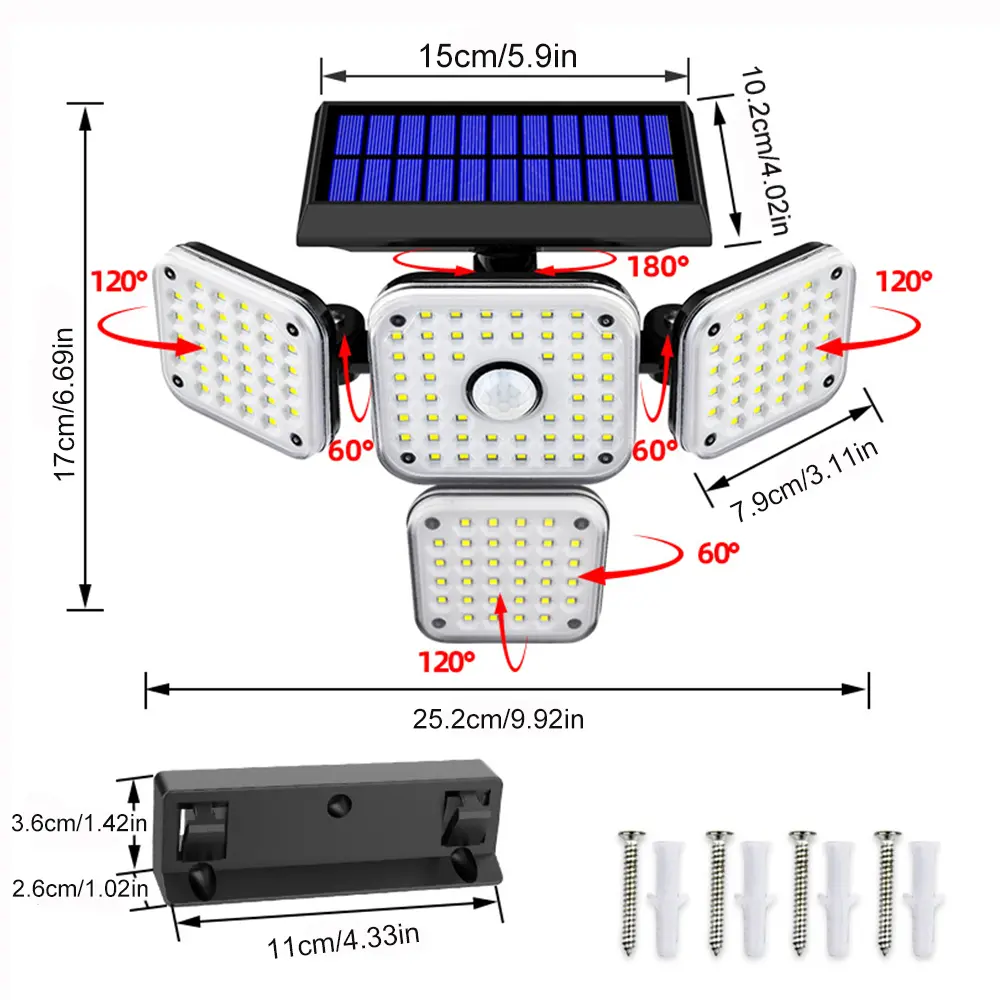 15cm/5.9in

10.2cm/4.02in

17cm/6.69in

120°

180°

120°

60°

60°

7.9cm/3.11in

60°

120°

25.2cm/9.92in

3.6cm/1.42in

2.6cm/1.02in

11cm/4.33in