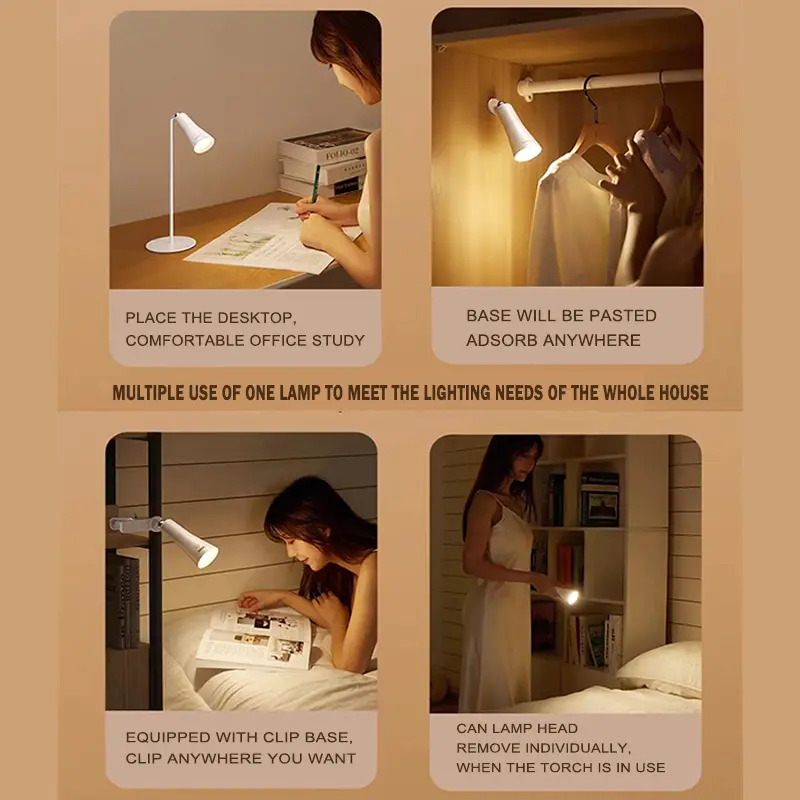 FOLIO-02

PLACE THE DESKTOP, COMFORTABLE OFFICE STUDY

BASE WILL BE PASTED ADSORB ANYWHERE

MULTIPLE USE OF ONE LAMP TO MEET THE LIGHTING NEEDS OF THE WHOLE HOUSE

EQUIPPED WITH CLIP BASE, CLIP ANYWHERE YOU WANT

CAN LAMP HEAD REMOVE INDIVIDUALLY, WHEN THE TORCH IS IN USE