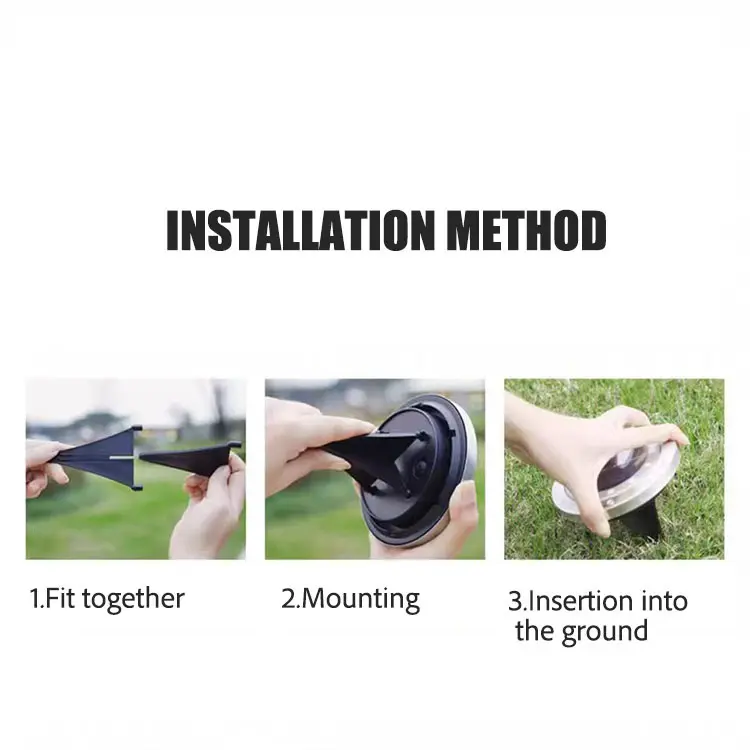 INSTALLATION METHOD

1.Fit together

2.Mounting

3.Insertion into the ground